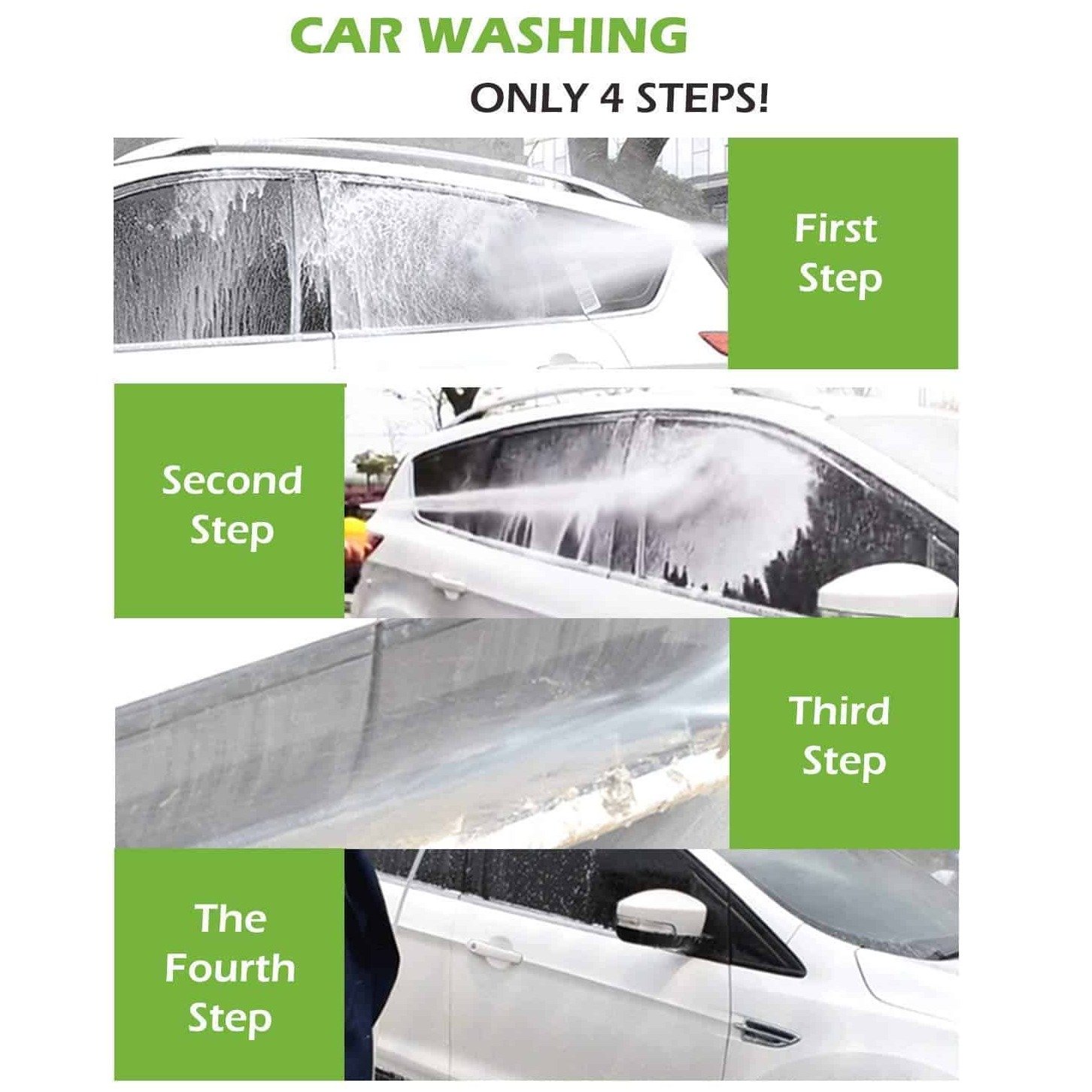 CAR WASHING

ONLY 4 STEPS!

First Step

Second Step

Third Step

The Fourth Step