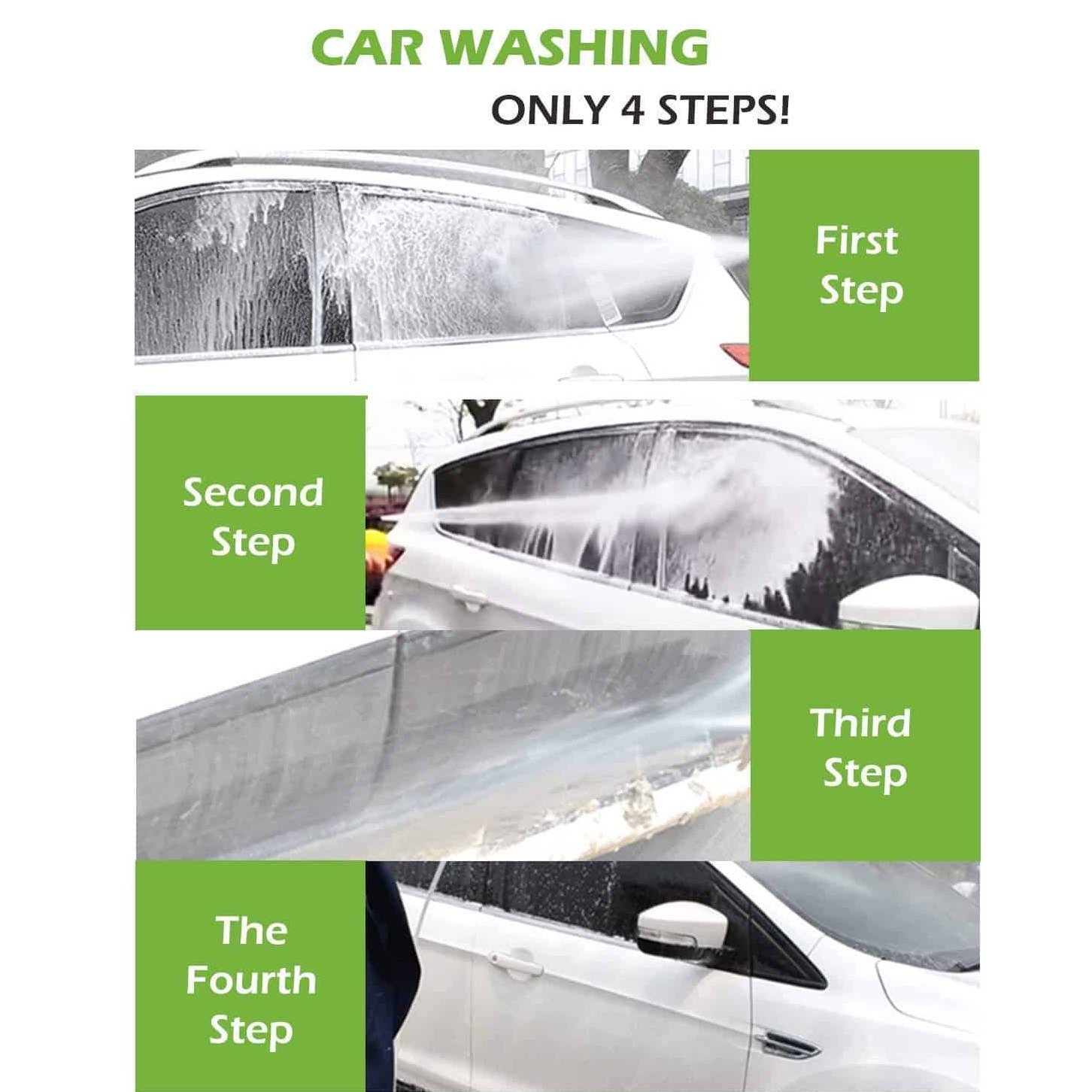 CAR WASHING
ONLY 4 STEPS!

First Step

Second Step

Third Step

The Fourth Step