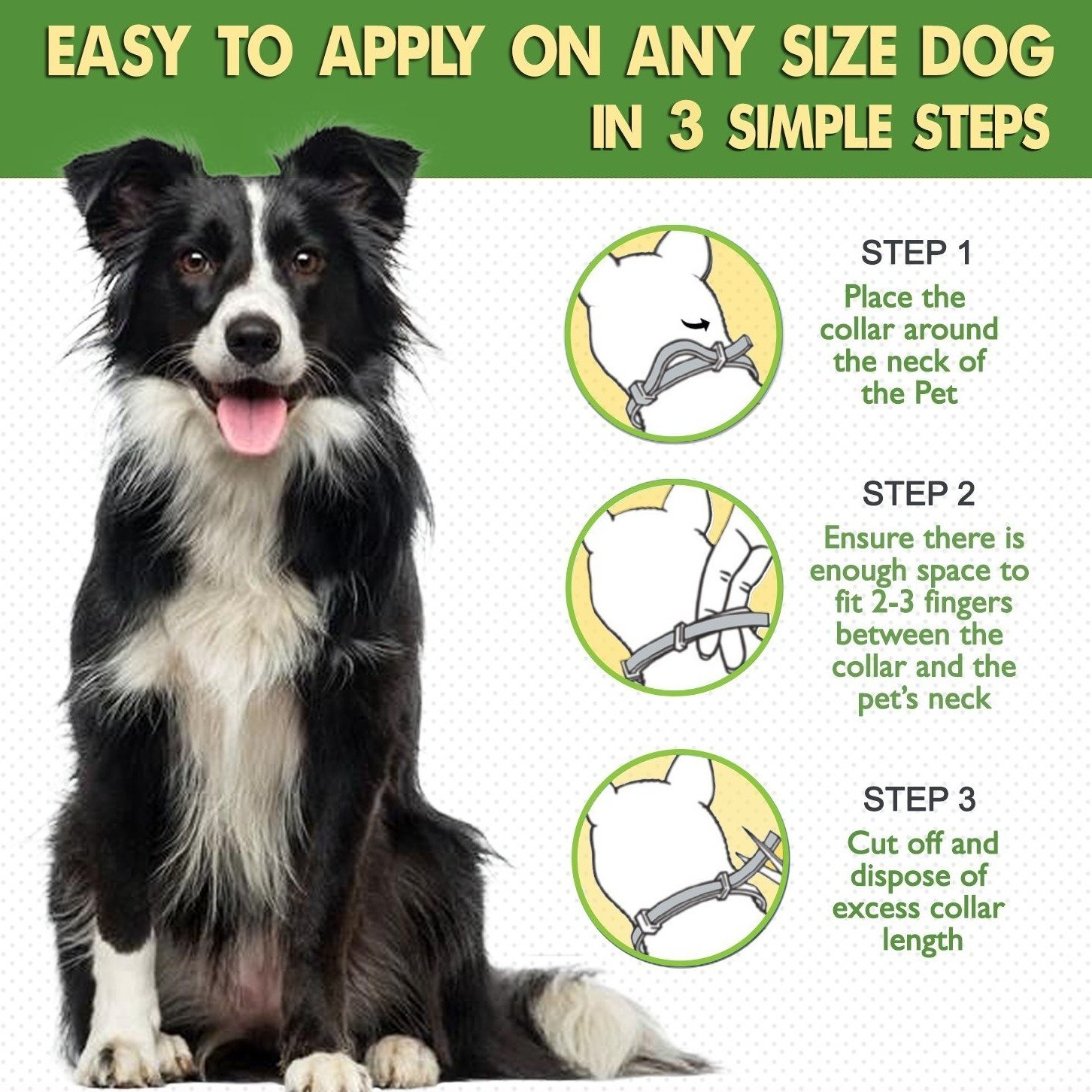 EASY TO APPLY ON ANY SIZE DOG
IN 3 SIMPLE STEPS

STEP 1
Place the collar around the neck of the Pet

STEP 2
Ensure there is enough space to fit 2-3 fingers between the collar and the pet's neck

STEP 3
Cut off and dispose of excess collar length