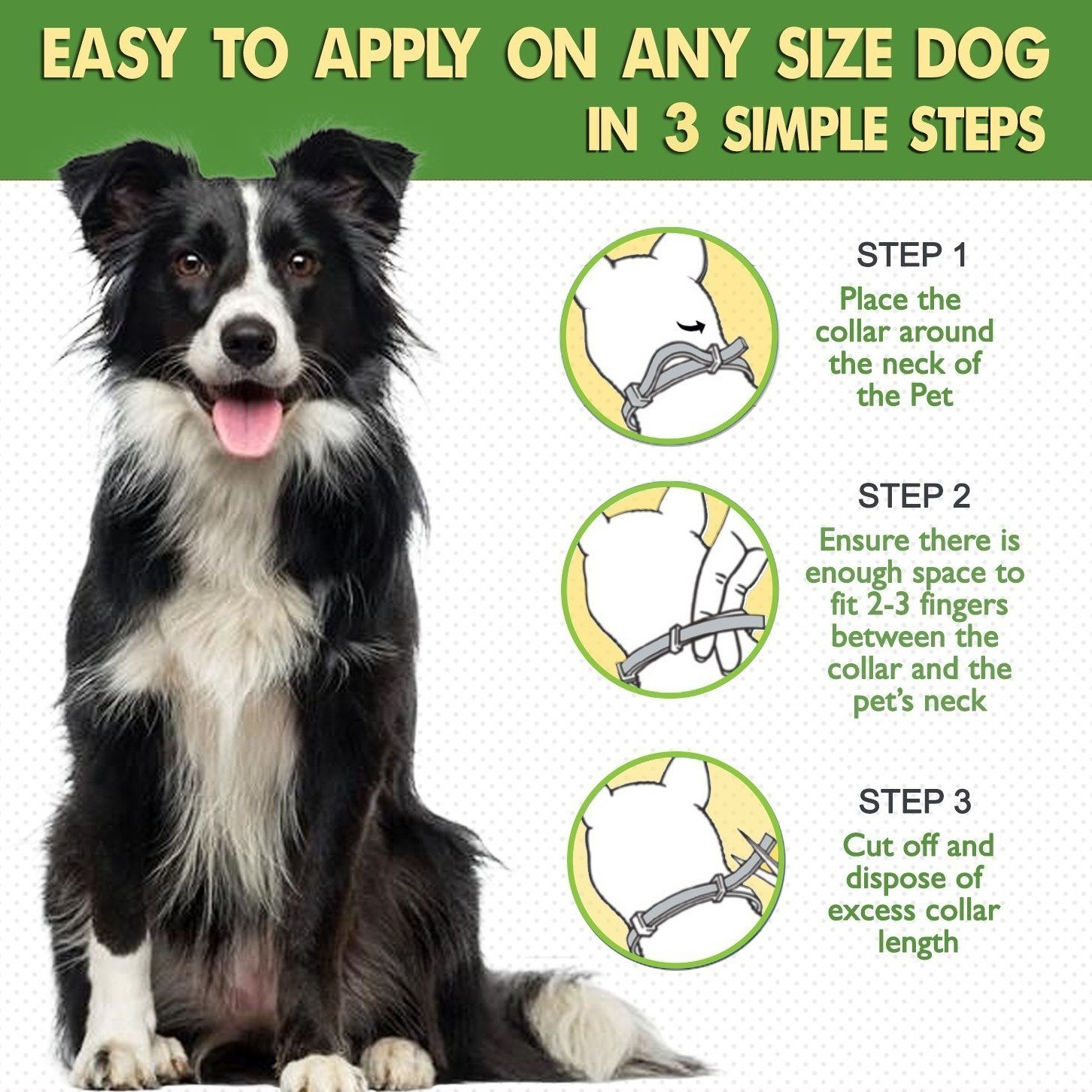 EASY TO APPLY ON ANY SIZE DOG
IN 3 SIMPLE STEPS

STEP 1
Place the collar around the neck of the Pet

STEP 2
Ensure there is enough space to fit 2-3 fingers between the collar and the pet's neck

STEP 3
Cut off and dispose of excess collar length