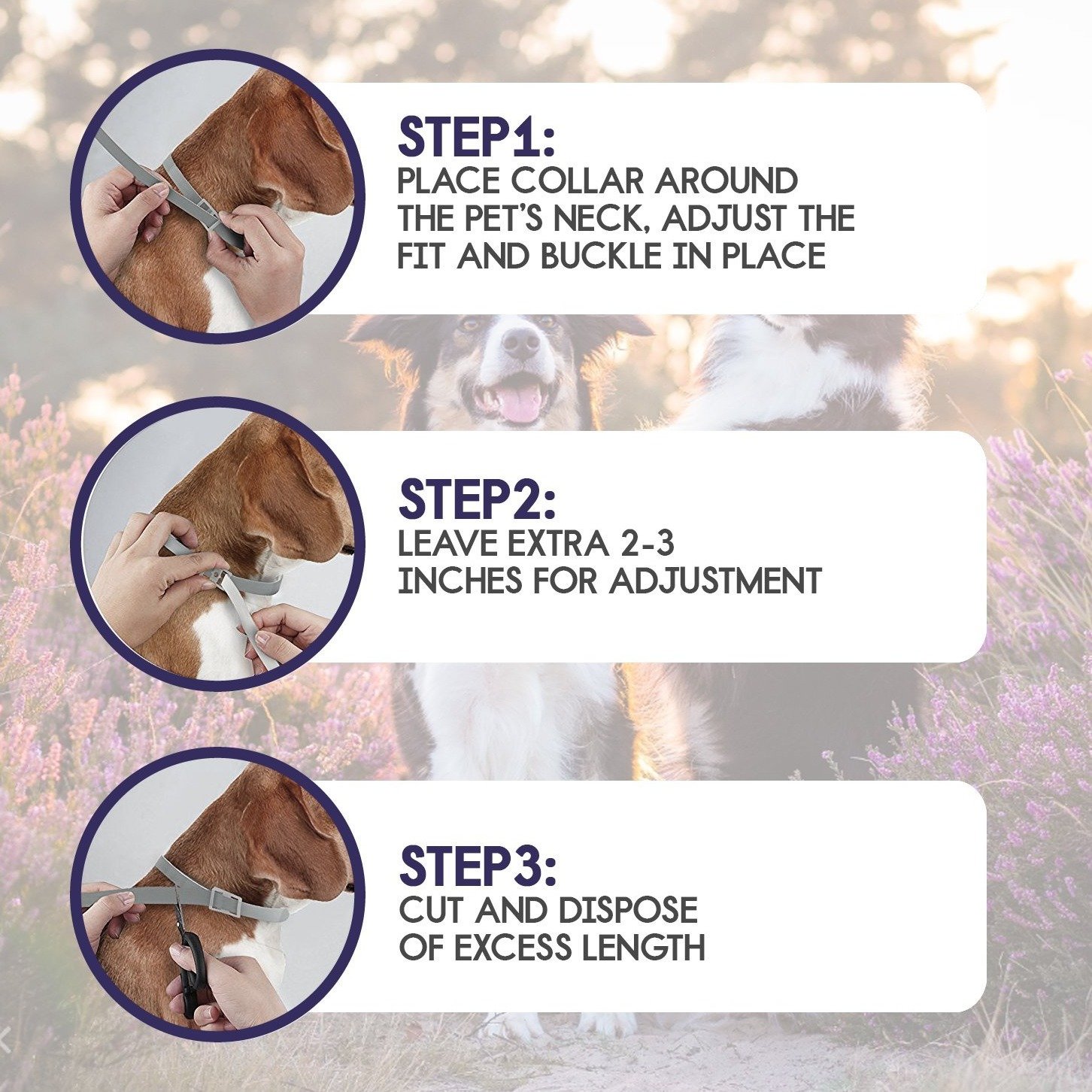 STEP1:
PLACE COLLAR AROUND THE PET'S NECK, ADJUST THE FIT AND BUCKLE IN PLACE

STEP2:
LEAVE EXTRA 2-3 INCHES FOR ADJUSTMENT

STEP3:
CUT AND DISPOSE OF EXCESS LENGTH