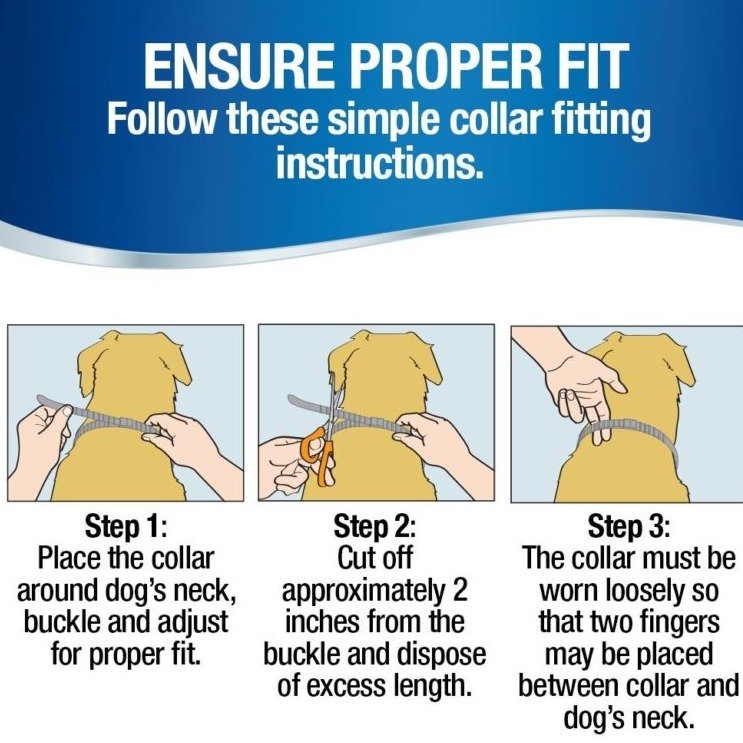 ENSURE PROPER FIT
Follow these simple collar fitting instructions.

Step 1:
Place the collar around dog's neck, buckle and adjust for proper fit.

Step 2:
Cut off approximately 2 inches from the buckle and dispose of excess length.

Step 3:
The collar must be worn loosely so that two fingers may be placed between collar and dog's neck.