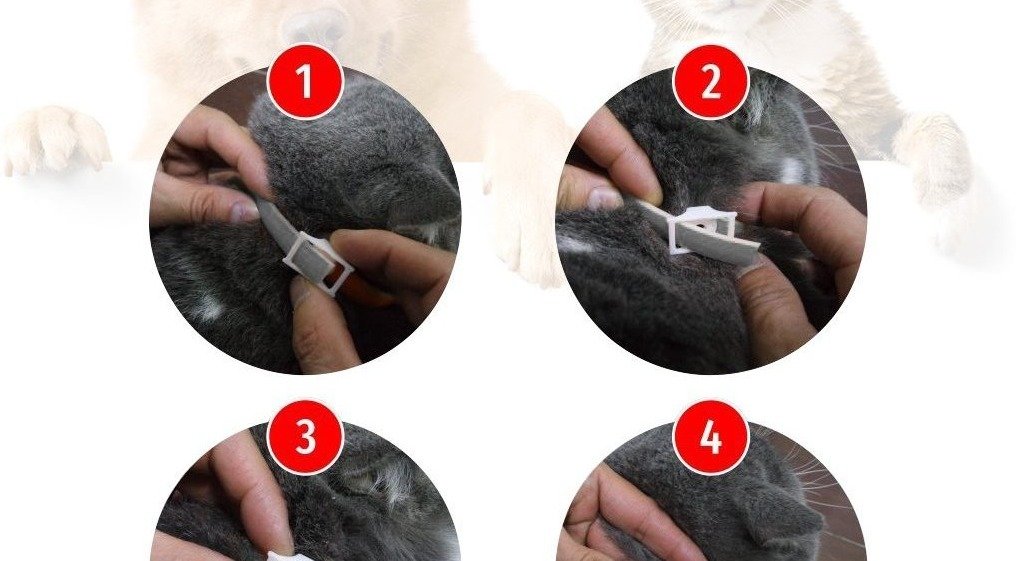 1

2

3

4